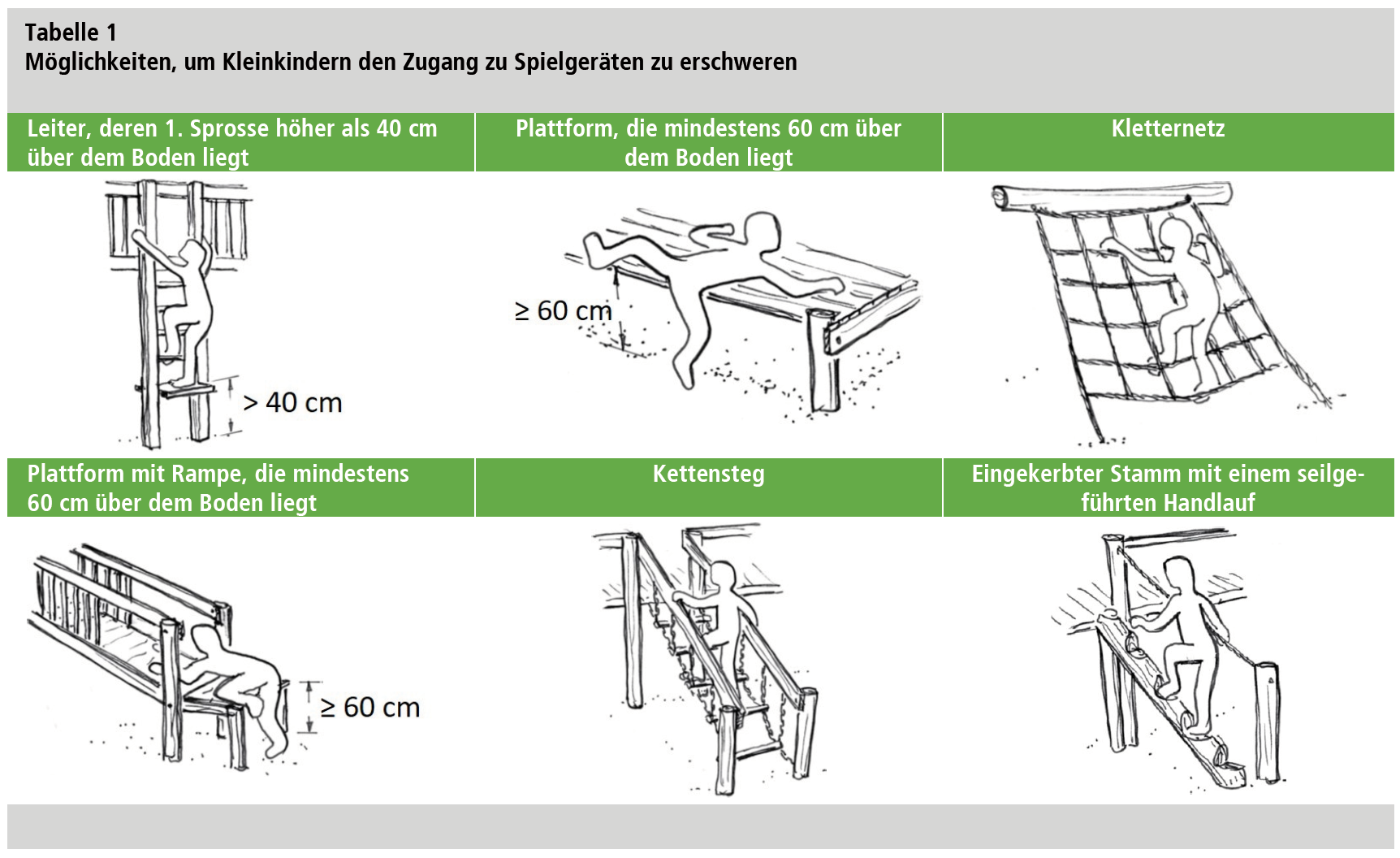 Tabelle 1
Möglichkeiten, um Kleinkindern den Zugang zu Spielgeräten zu erschweren

| Leiter, deren 1. Sprosse höher als 40 cm über dem Boden liegt | Plattform, die mindestens 60 cm über dem Boden liegt | Kletternetz |
|---|---|---|
| > 40 cm | ≥ 60 cm | |
| Plattform mit Rampe, die mindestens 60 cm über dem Boden liegt | Kettensteg | Eingekerbter Stamm mit einem seilgeführten Handlauf |
| ≥ 60 cm | | |