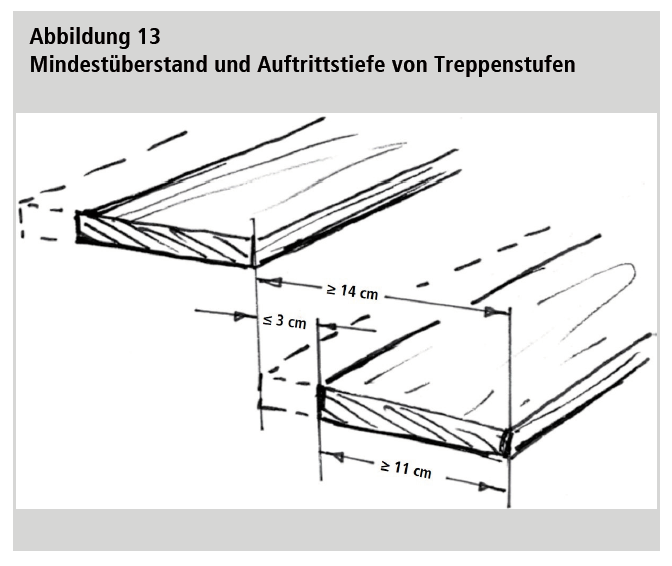 Abbildung 13
Mindestüberstand und Auftrittstiefe von Treppenstufen

≥ 14 cm

≤ 3 cm

≥ 11 cm