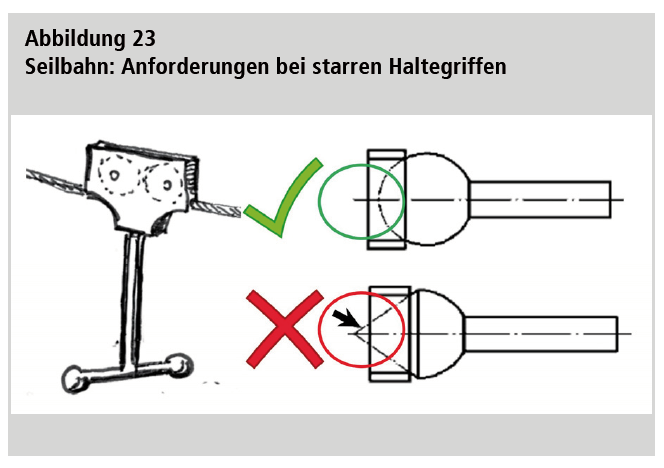 Abbildung 23
Seilbahn: Anforderungen bei starren Haltegriffen