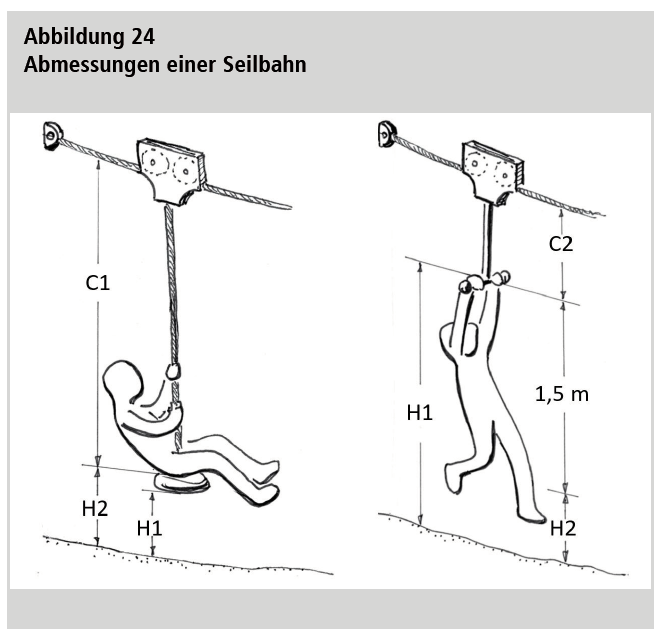 Abbildung 24
Abmessungen einer Seilbahn

C1

H2

H1

C2

H1

1,5 m

H2